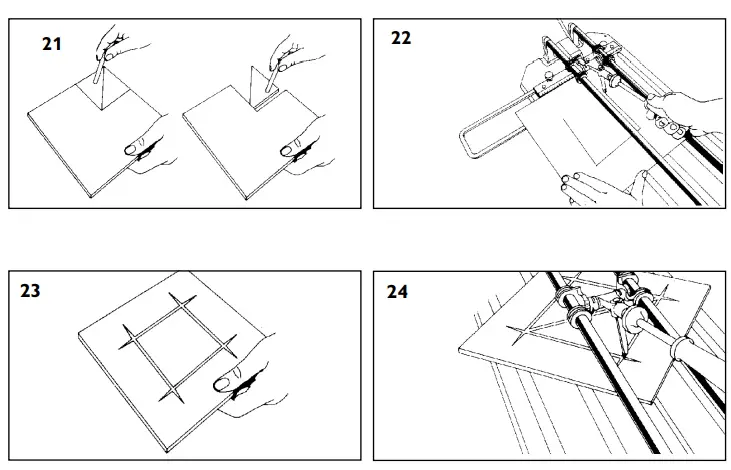 21

22

23

24