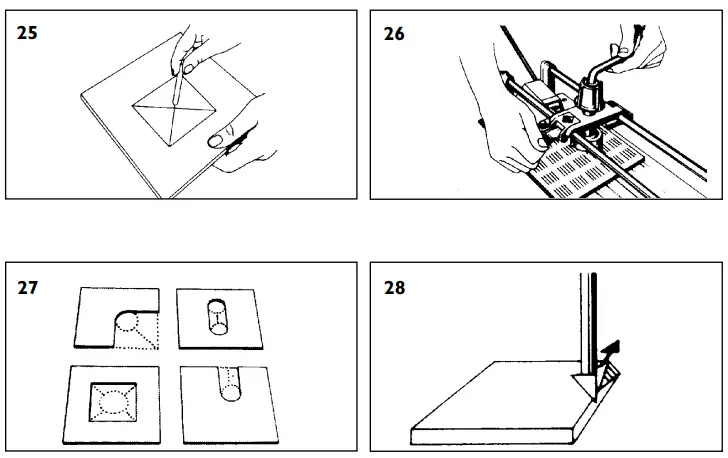 25

26

27

28