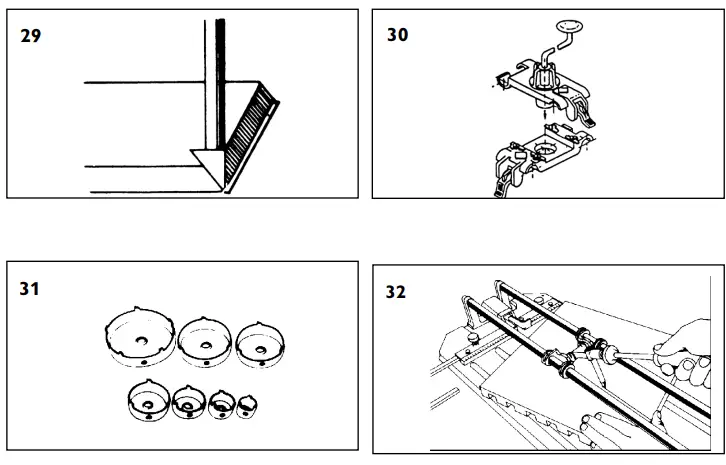 29

30

31

32