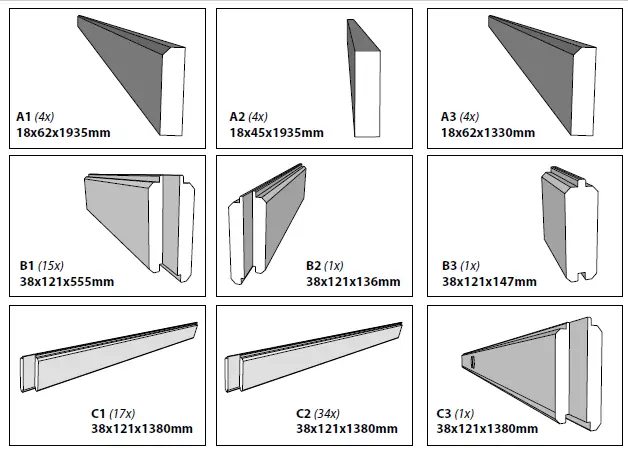 A1 (4x)
18x62x1935mm

A2 (4x)
18x45x1935mm

A3 (4x)
18x62x1330mm

B1 (15x)
38x121x555mm

B2 (1x)
38x121x136mm

B3 (1x)
38x121x147mm

C1 (17x)
38x121x1380mm

C2 (34x)
38x121x1380mm

C3 (1x)
38x121x1380mm