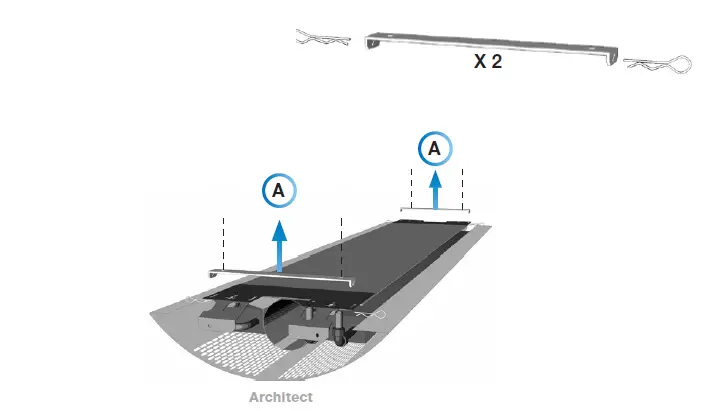 X 2

A

A

Architect