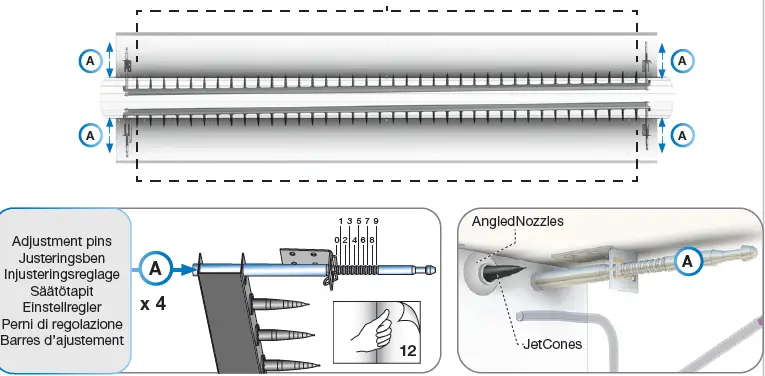 A

A

A

A

Adjustment pins
Justeringsben
Injusteringsreglage
Säätötapit
Einstellregler
Perni di regolazione
Barres d'ajustement

A

x 4

1 3 5 7 9
0 2 4 6 8

12

AngledNozzles

A

JetCones