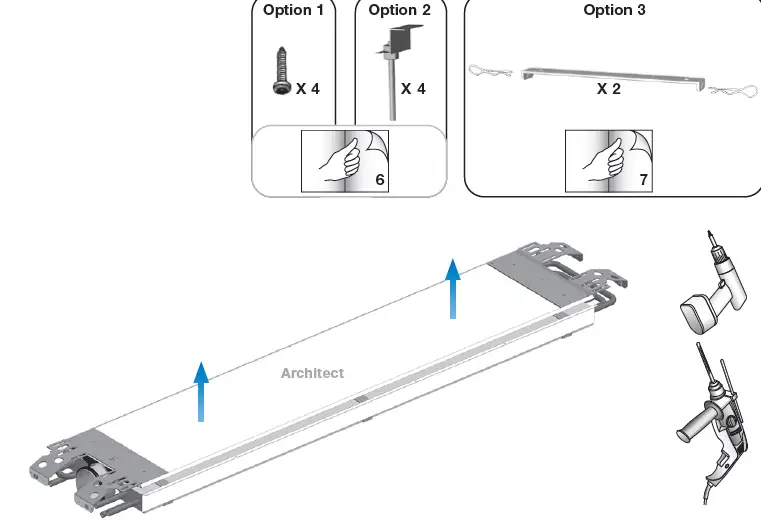 Option 1

X 4

Option 2

X 4

6

Option 3

X 2

7

Architect