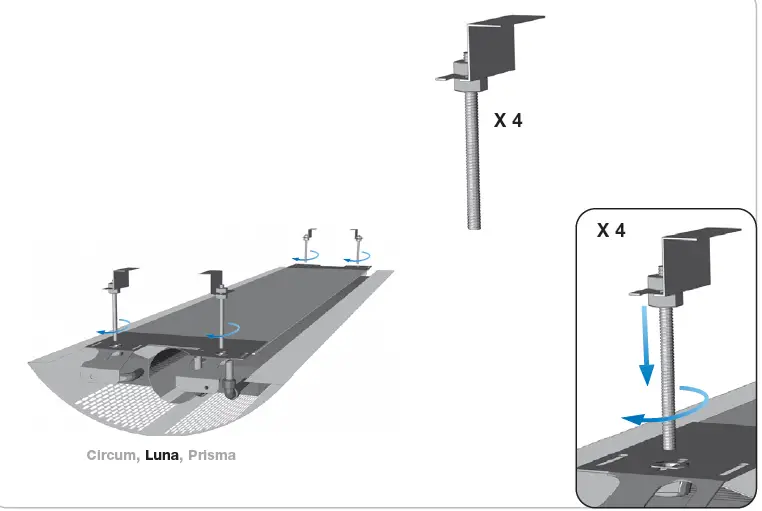 X 4

X 4

Circum, Luna, Prisma