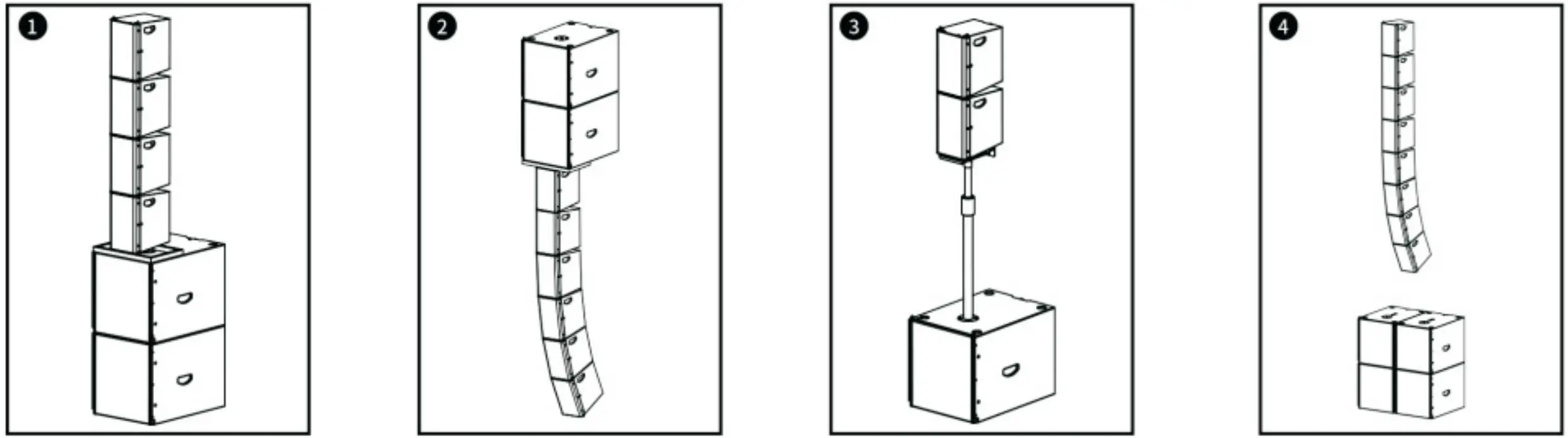 1

2

3

4