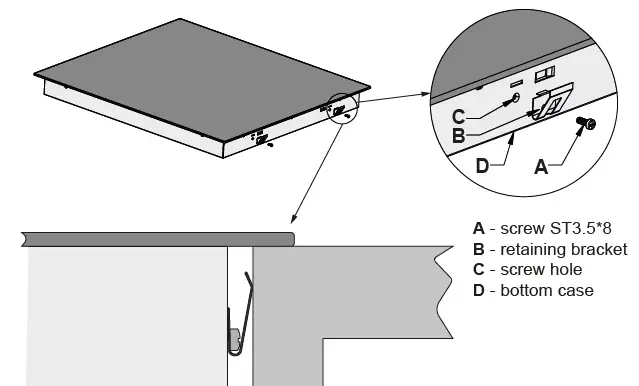 C
B
D
A

A - screw ST3.5*8
B - retaining bracket
C - screw hole
D - bottom case