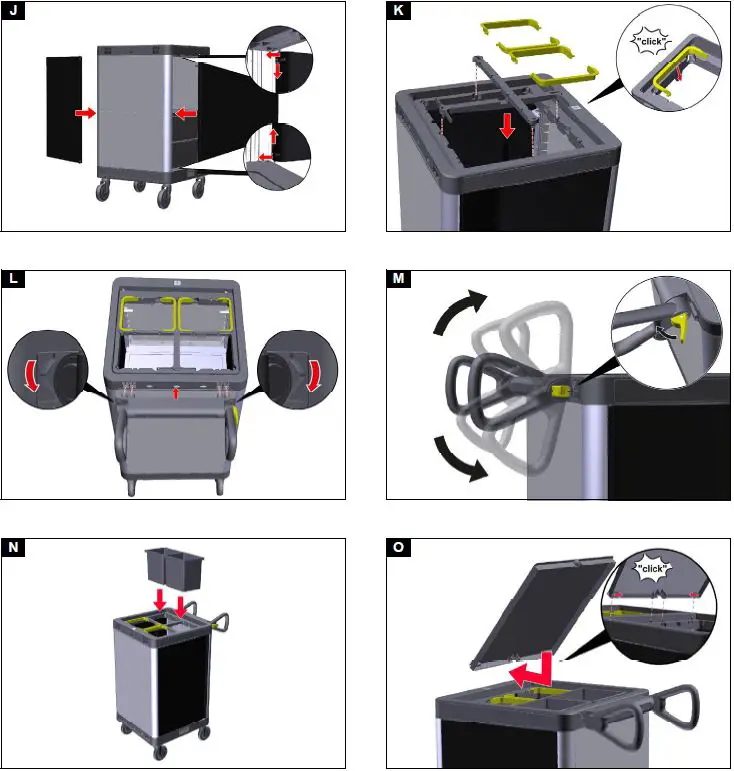 J

K

"click"

L

M

N

O

"click"