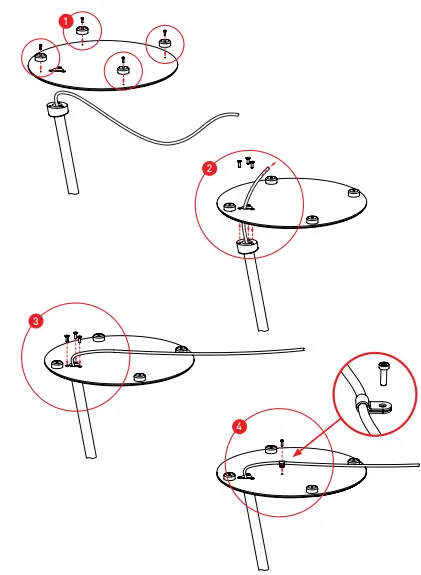 1

2

3

4