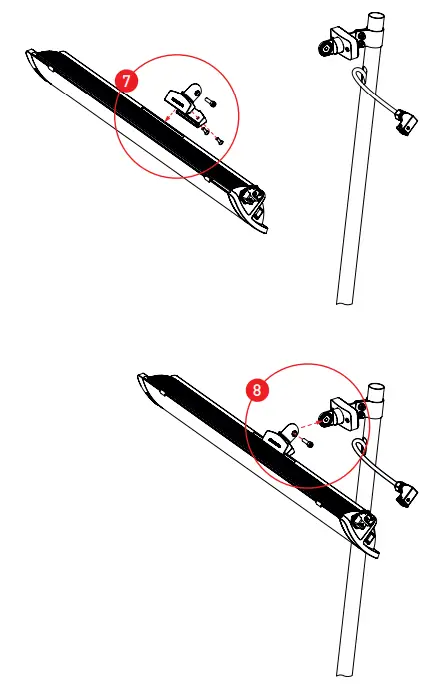 7

8