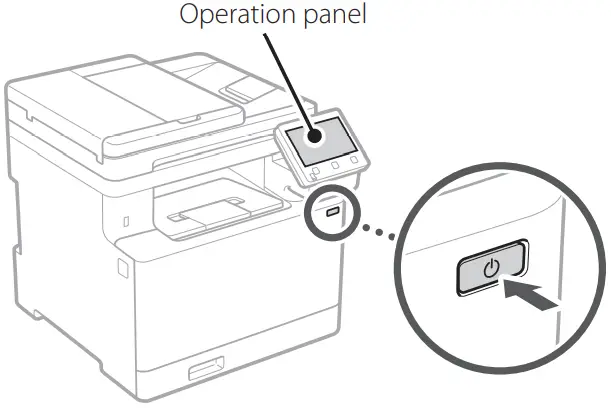 Operation panel