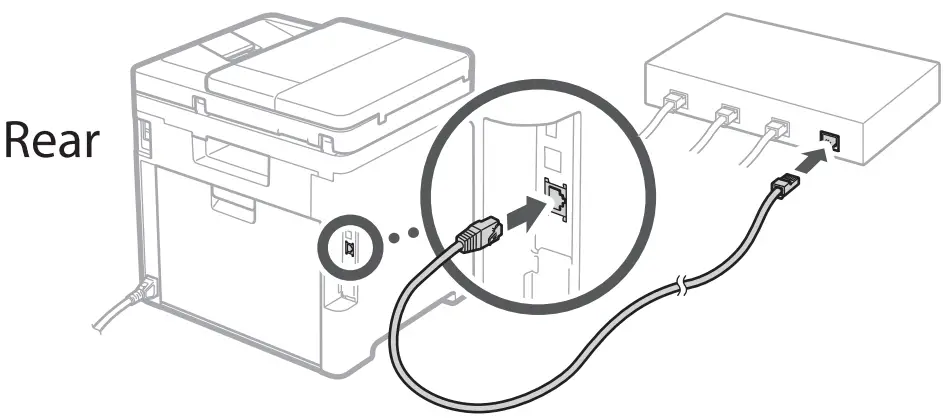 Rear