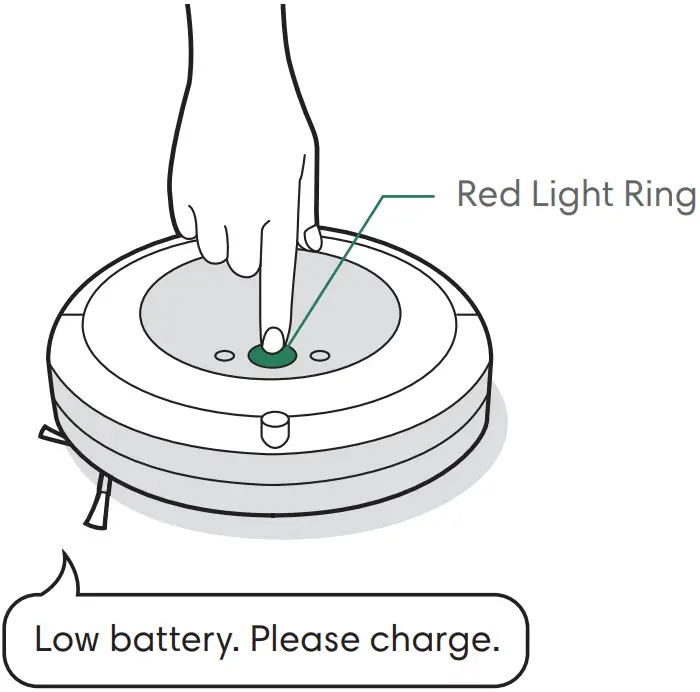 Red Light Ring

Low battery. Please charge.