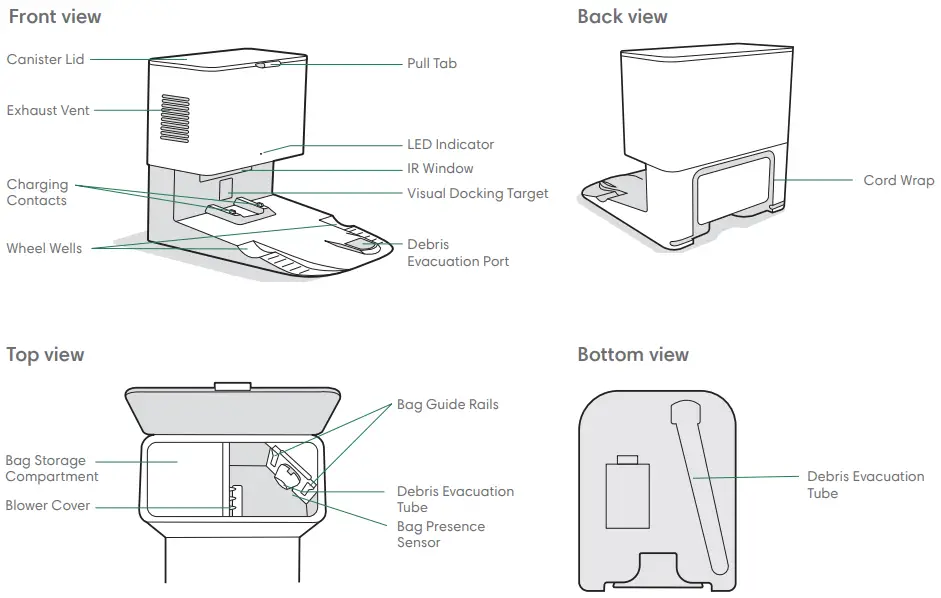 Front view

Canister Lid

Exhaust Vent

Charging Contacts

Wheel Wells

Pull Tab

LED Indicator

IR Window

Visual Docking Target

Debris Evacuation Port

Back view

Cord Wrap

Top view

Bag Storage Compartment

Blower Cover

Bag Guide Rails

Debris Evacuation Tube

Bag Presence Sensor

Bottom view

Debris Evacuation Tube