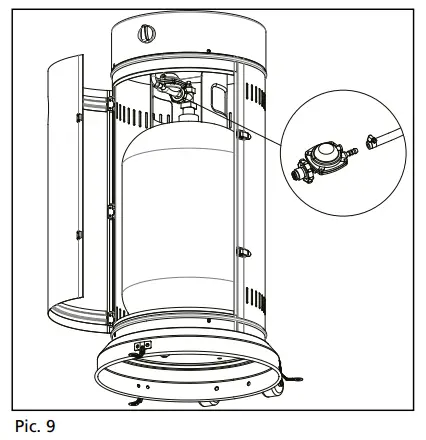 Pic. 9