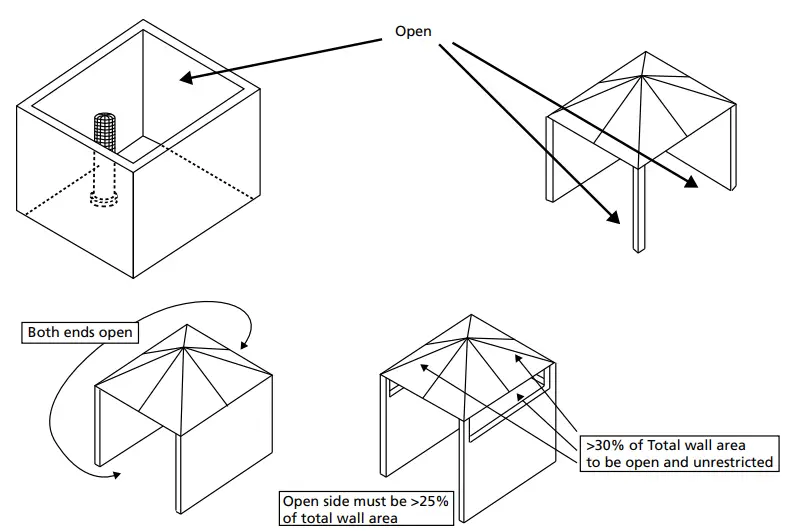 Open

Both ends open

>30% of Total wall area to be open and unrestricted

Open side must be >25% of total wall area