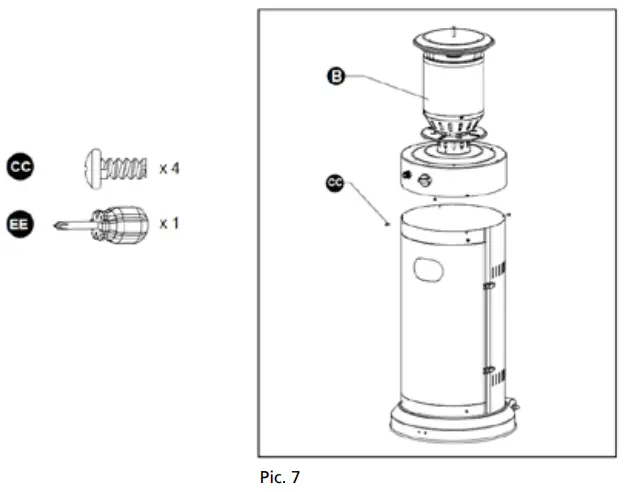 CC x 4

EE x 1

B

CC

Pic. 7