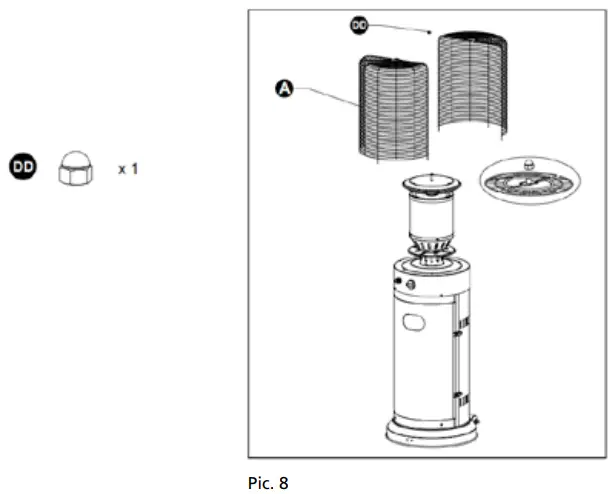 DD x 1

DD

A

Pic. 8