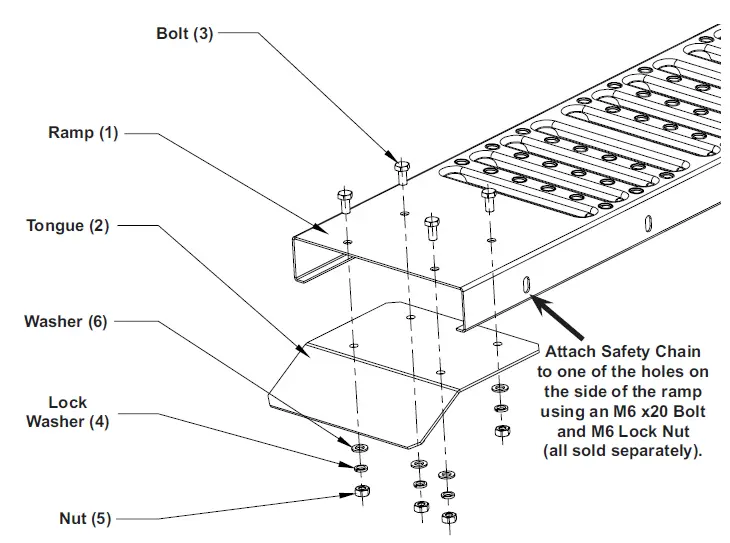 Bolt (3)

Ramp (1)

Tongue (2)

Washer (6)

Lock Washer (4)

Nut (5)

Attach Safety Chain to one of the holes on the side of the ramp using an M6 x20 Bolt and M6 Lock Nut (all sold separately).