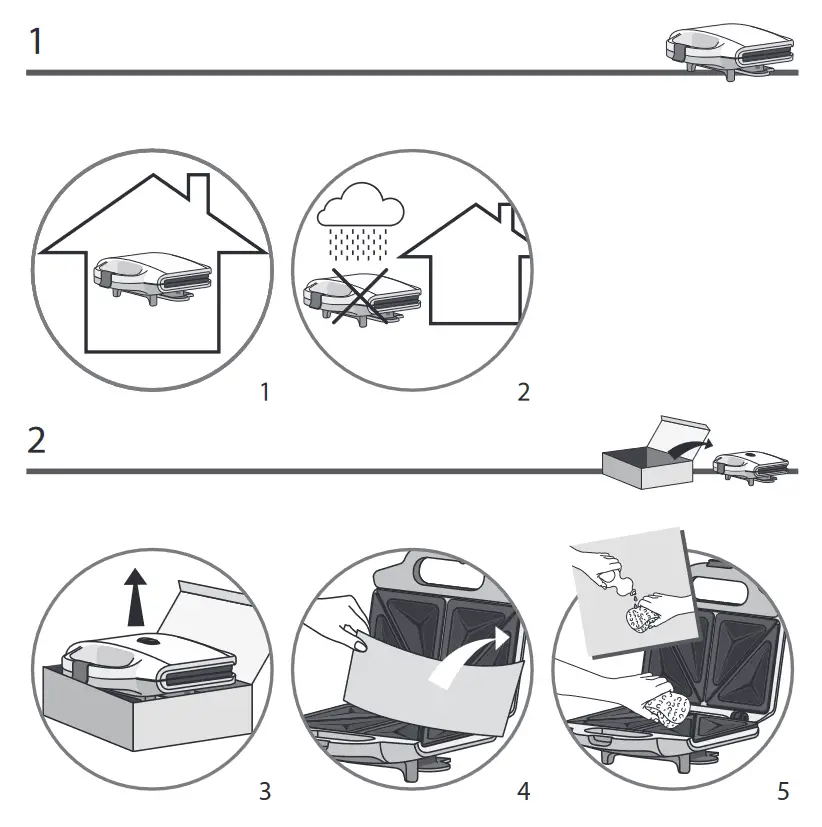 1

1

2

2

3

4

5