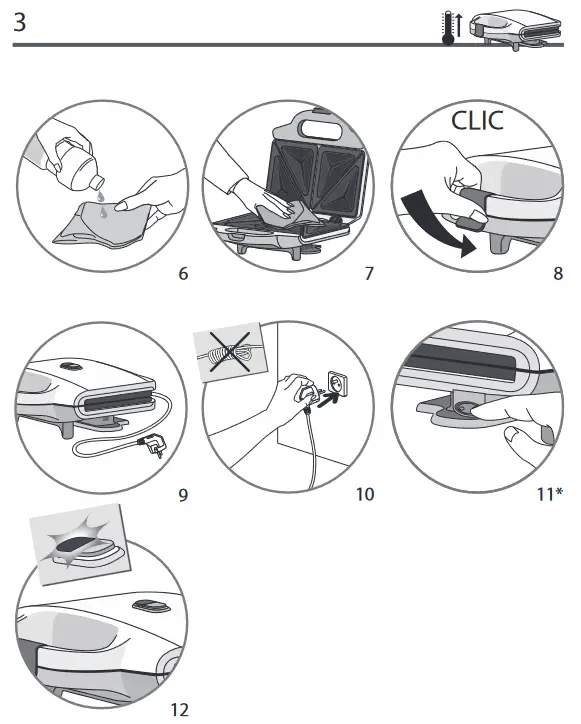 3

6

7

CLIC

8

9

10

11*

12