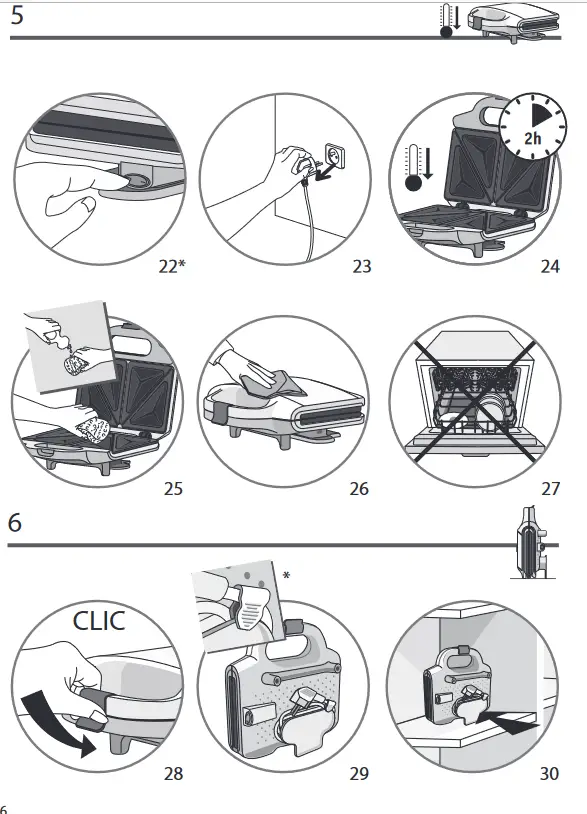 5

22*

23

2h

24

25

26

27

6

CLIC

28

*

29

30

6