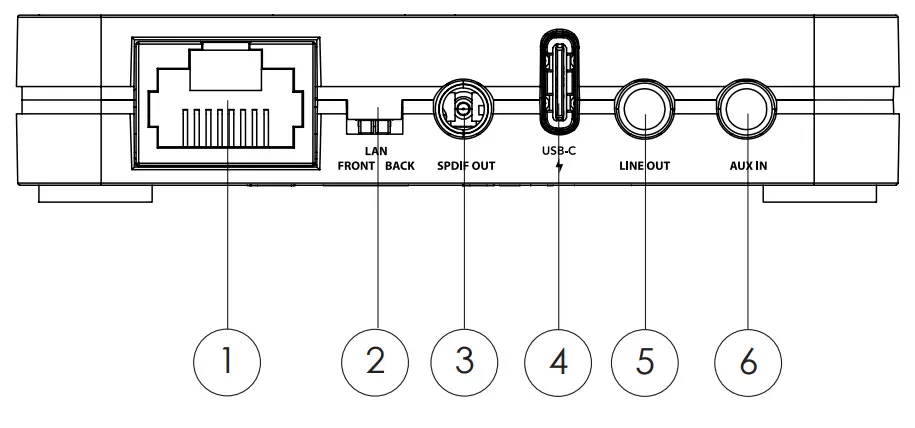 LAN
FRONT BACK
SPDIF OUT
USB-C
LINE OUT
AUX IN

1
2
3
4
5
6