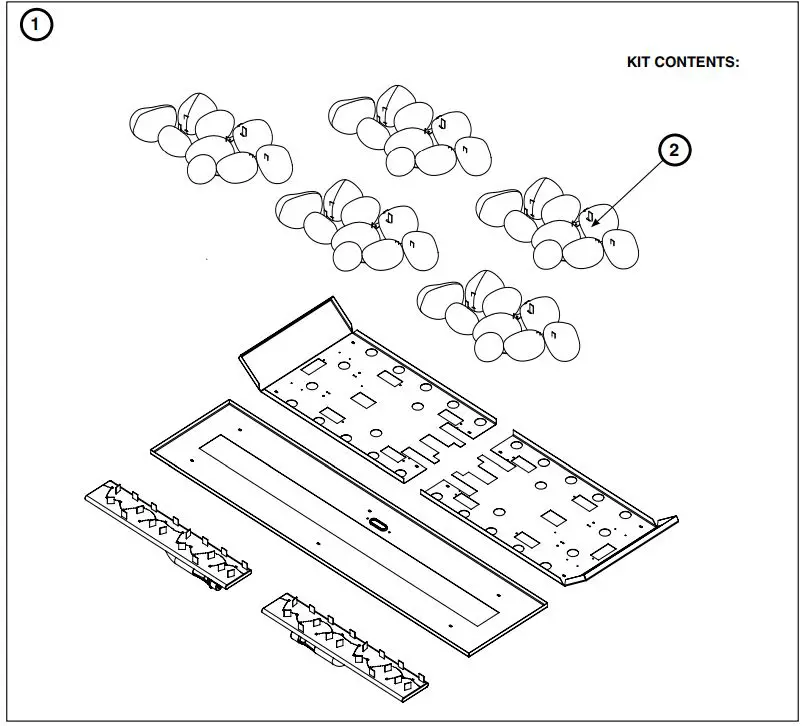 1

KIT CONTENTS:

2