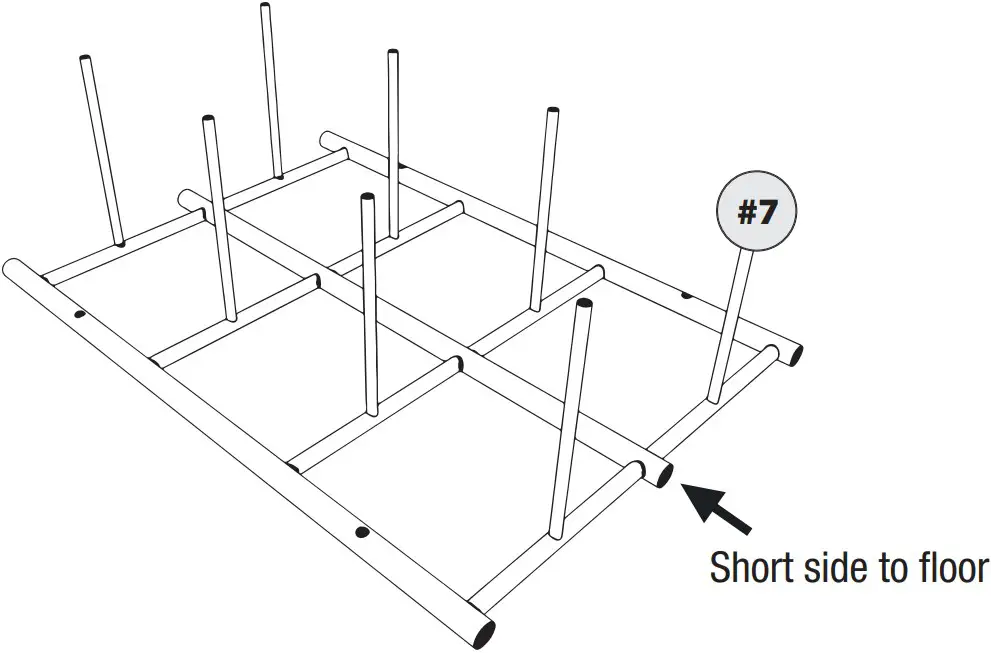 #7

Short side to floor