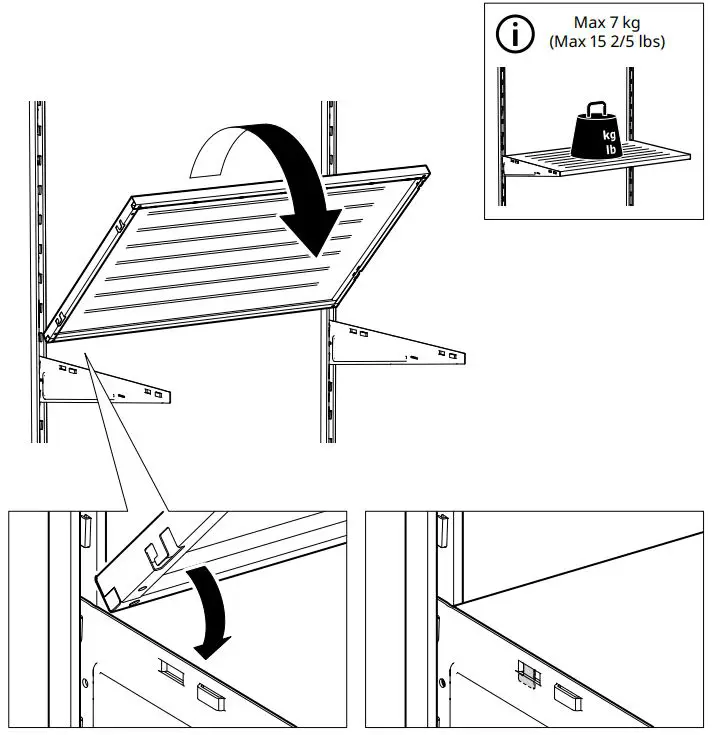 Max 7 kg
(Max 15 2/5 lbs)

kg
lb