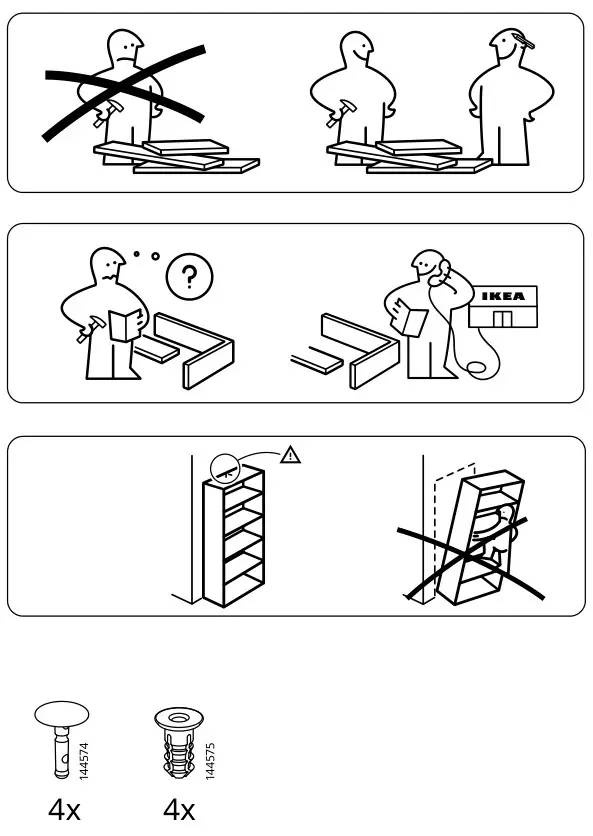 ?

IKEA

144574

4x

144575

4x