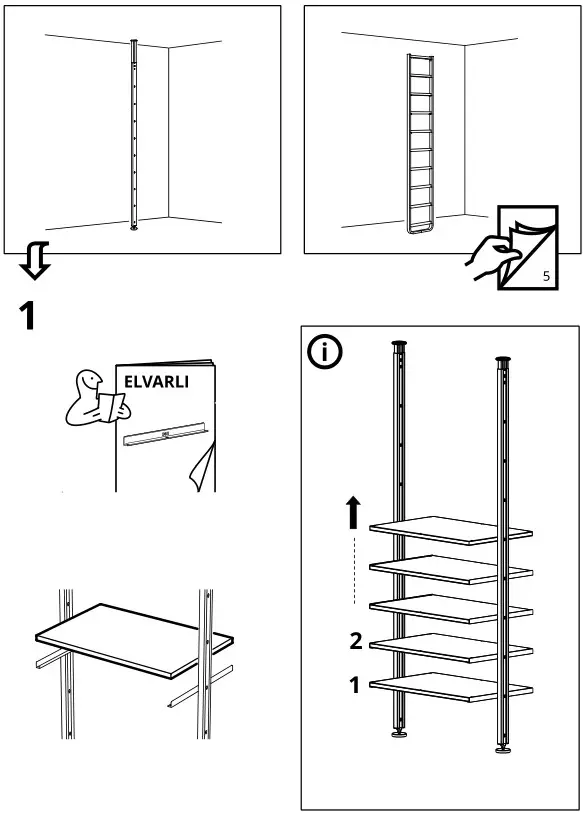 5

1

ELVARLI

i

2

1