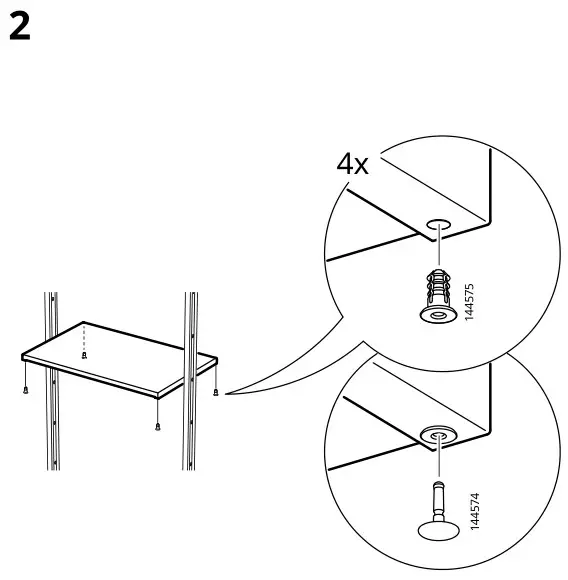 2

4x

144575

144574