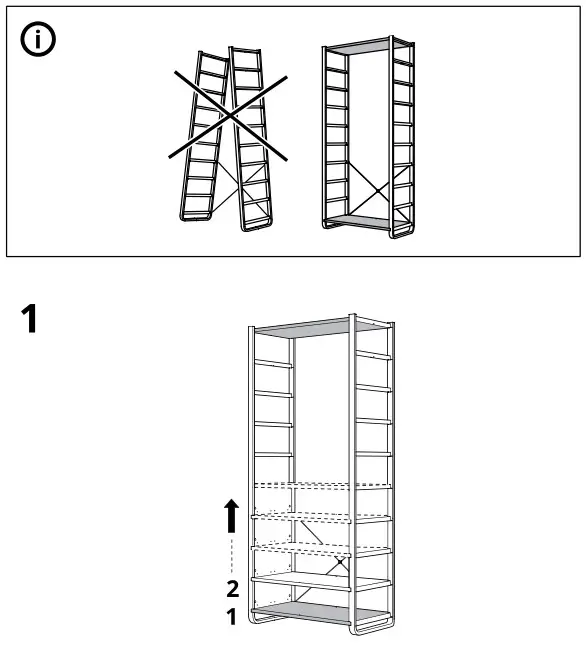 i

1

2

1