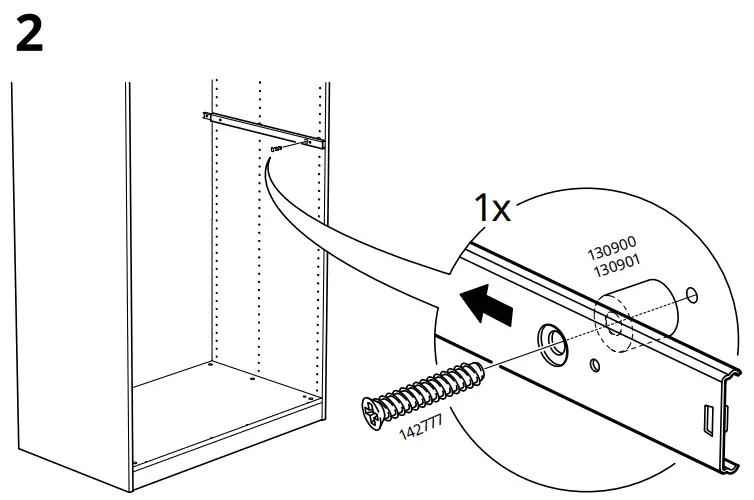 2

1x

130900
130901

142777