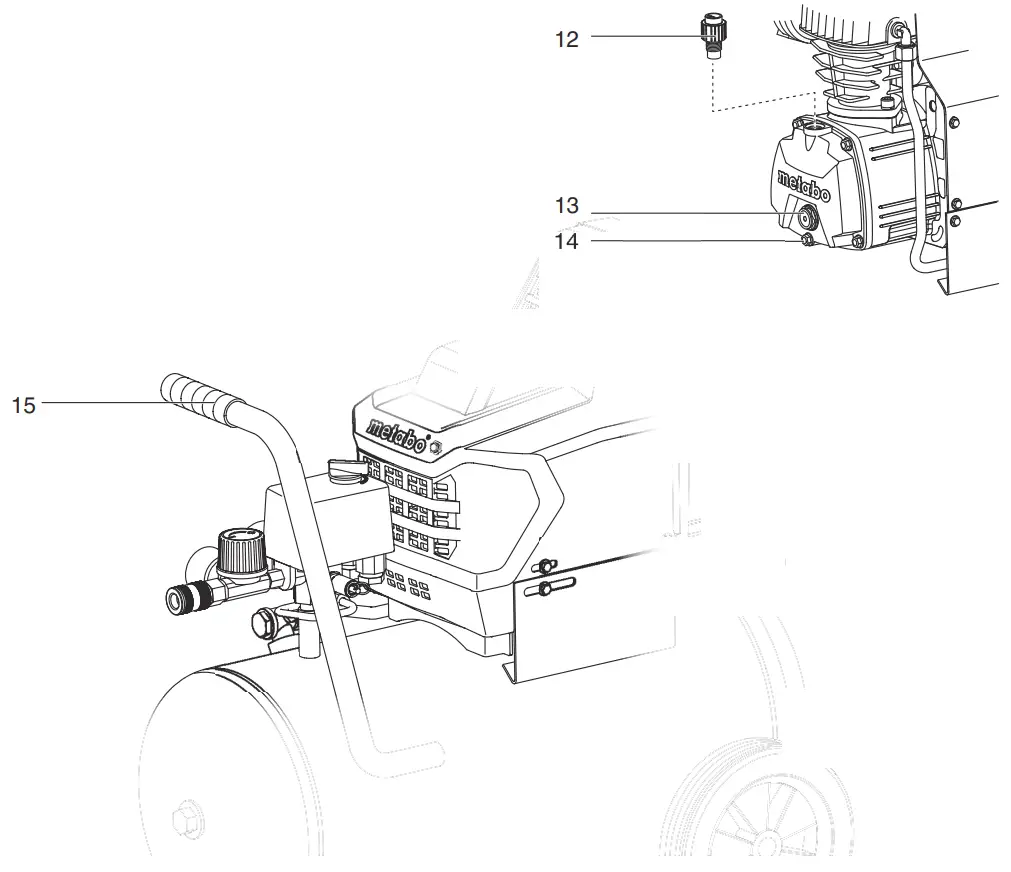 12

metabo

13

14

15

metabo