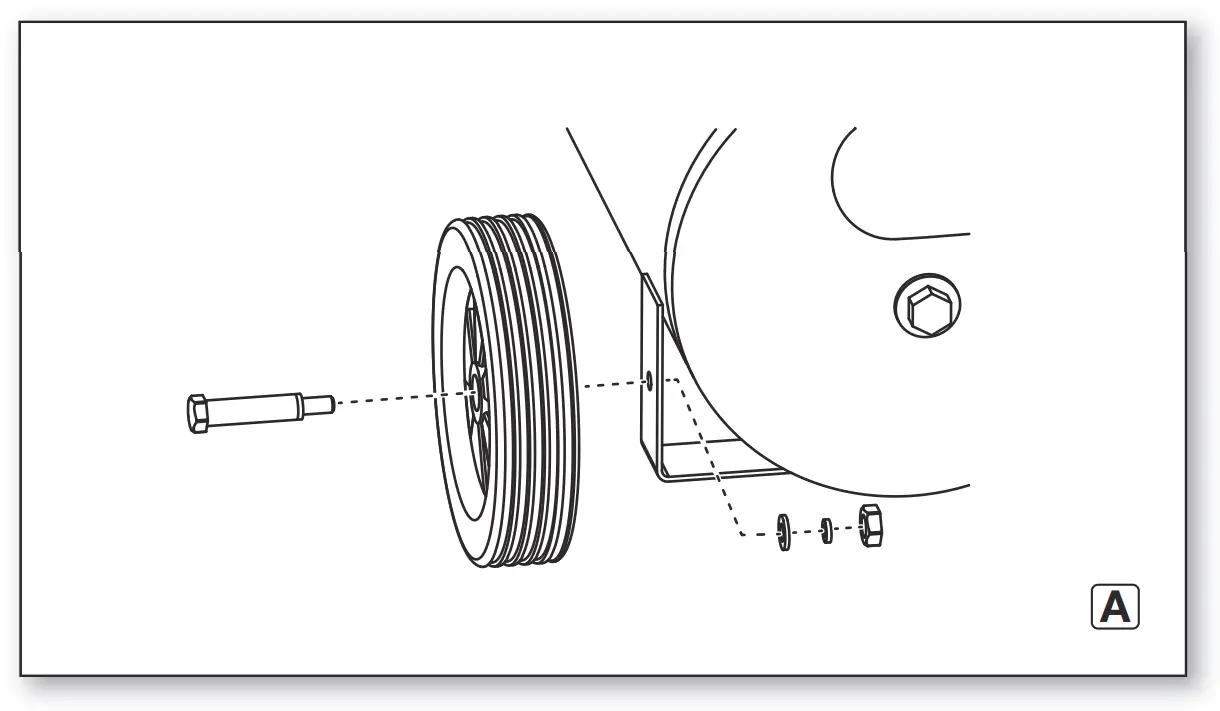 A