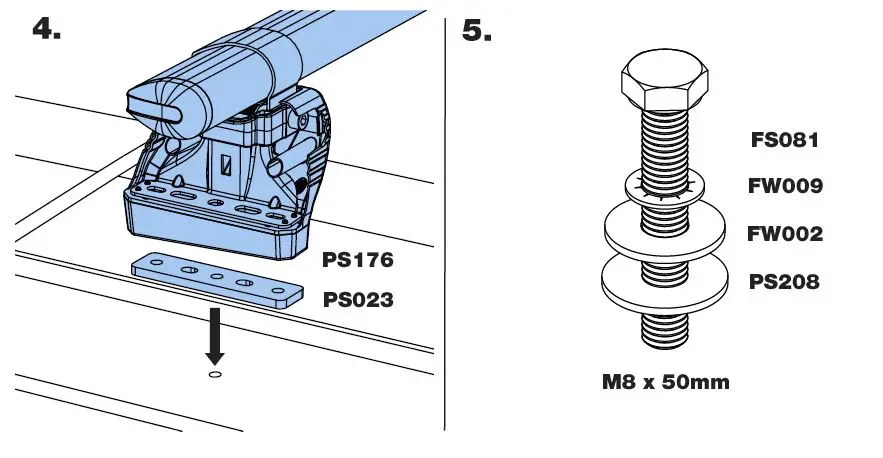 4.

PS176

PS023

5.

FS081

FW009

FW002

PS208

M8 x 50mm