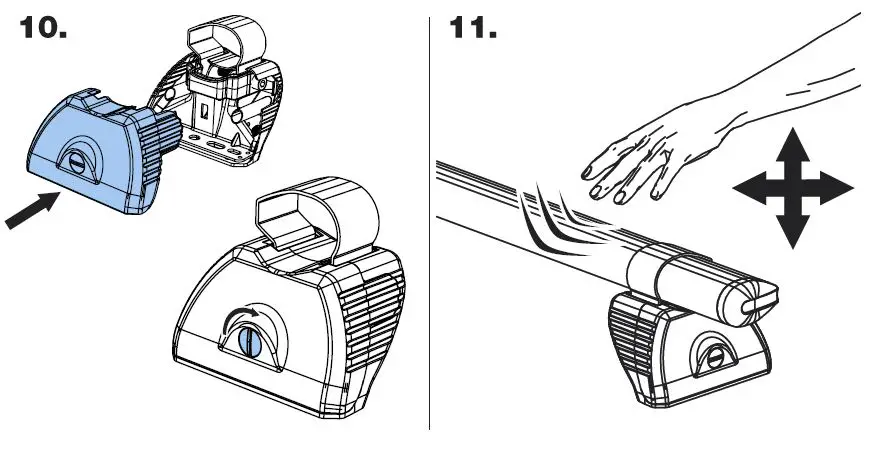 10.

11.