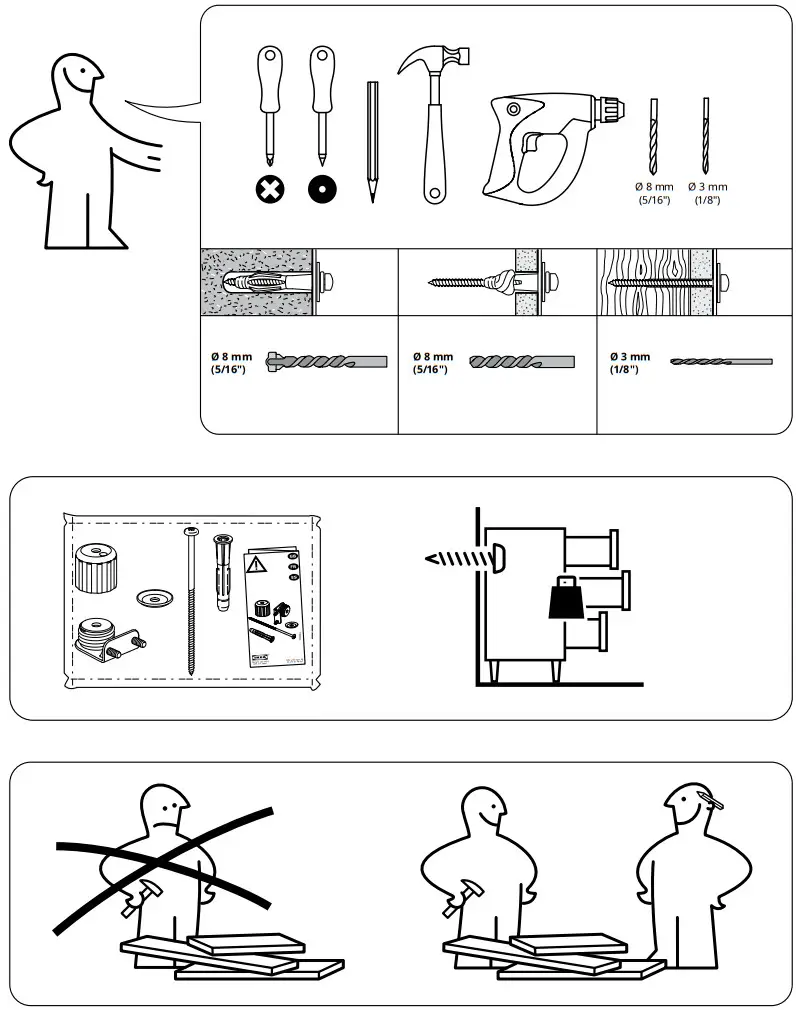 Ø 8 mm
(5/16")

Ø 3 mm
(1/8")

Ø 8 mm
(5/16")

Ø 8 mm
(5/16")

Ø 3 mm
(1/8")