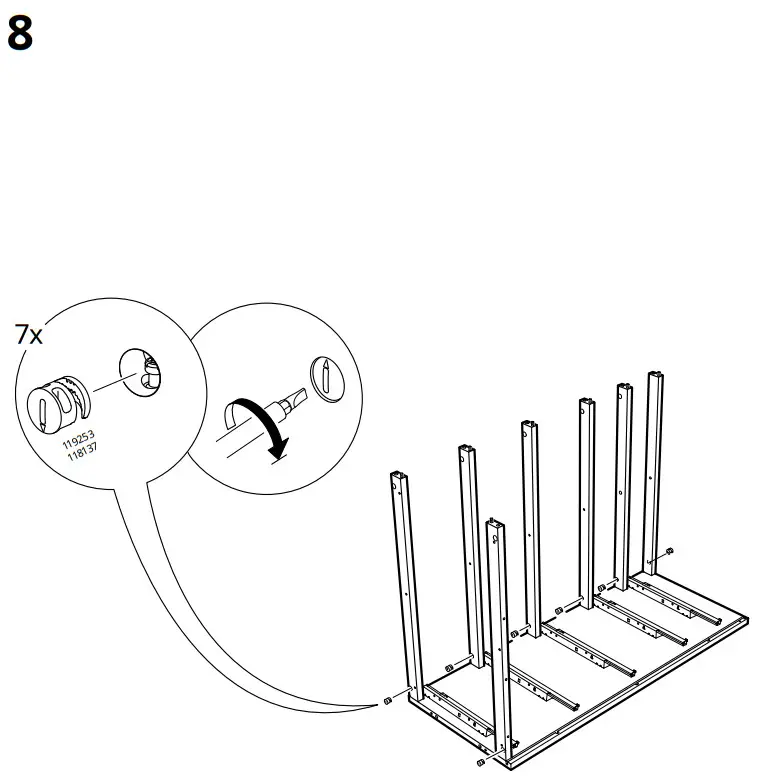 8

7x

119253
118137