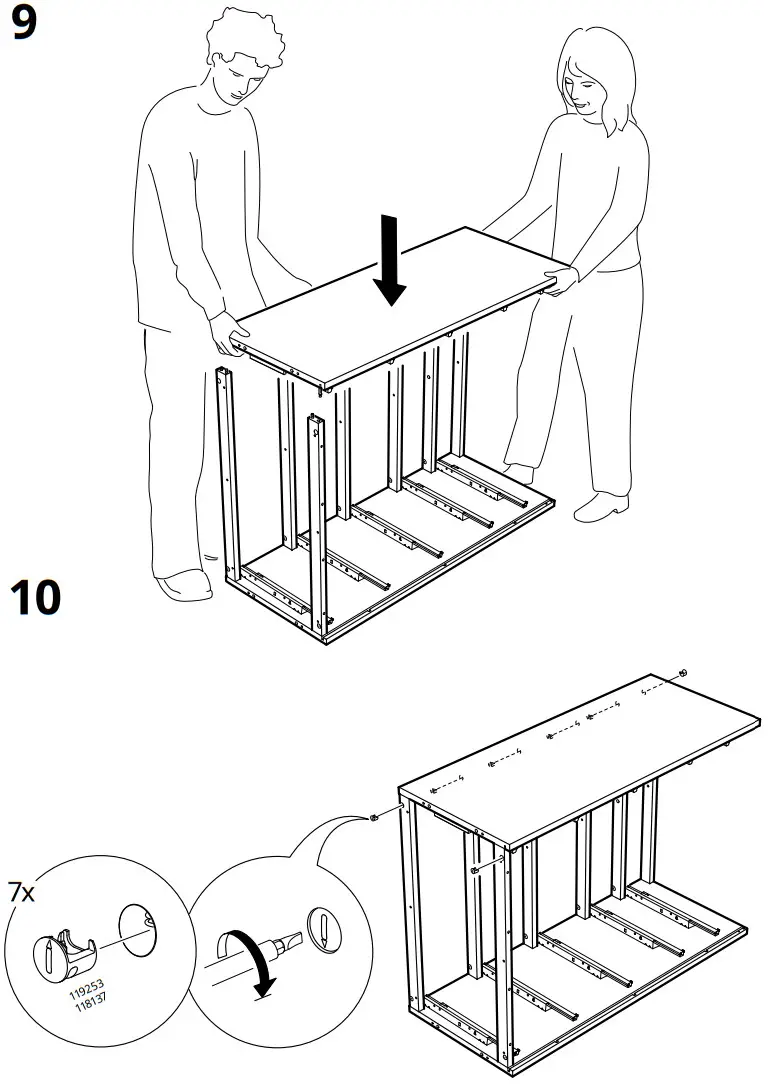 9

10

7x

119253
118137