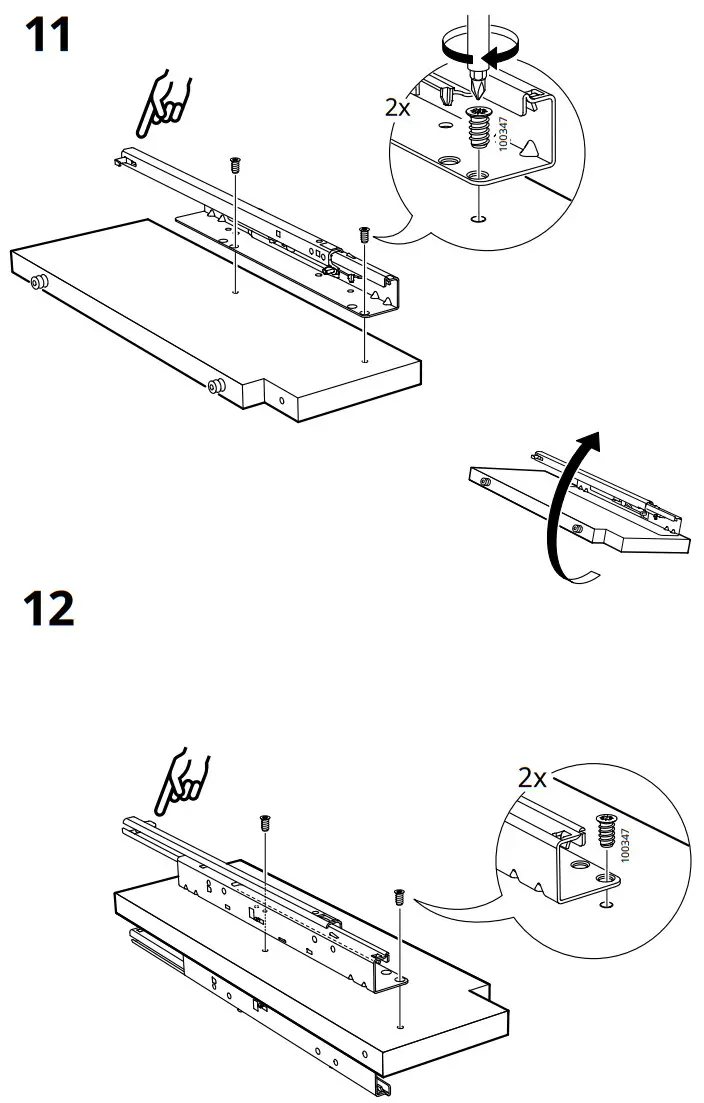 11

2x

100347

12

2x

100347