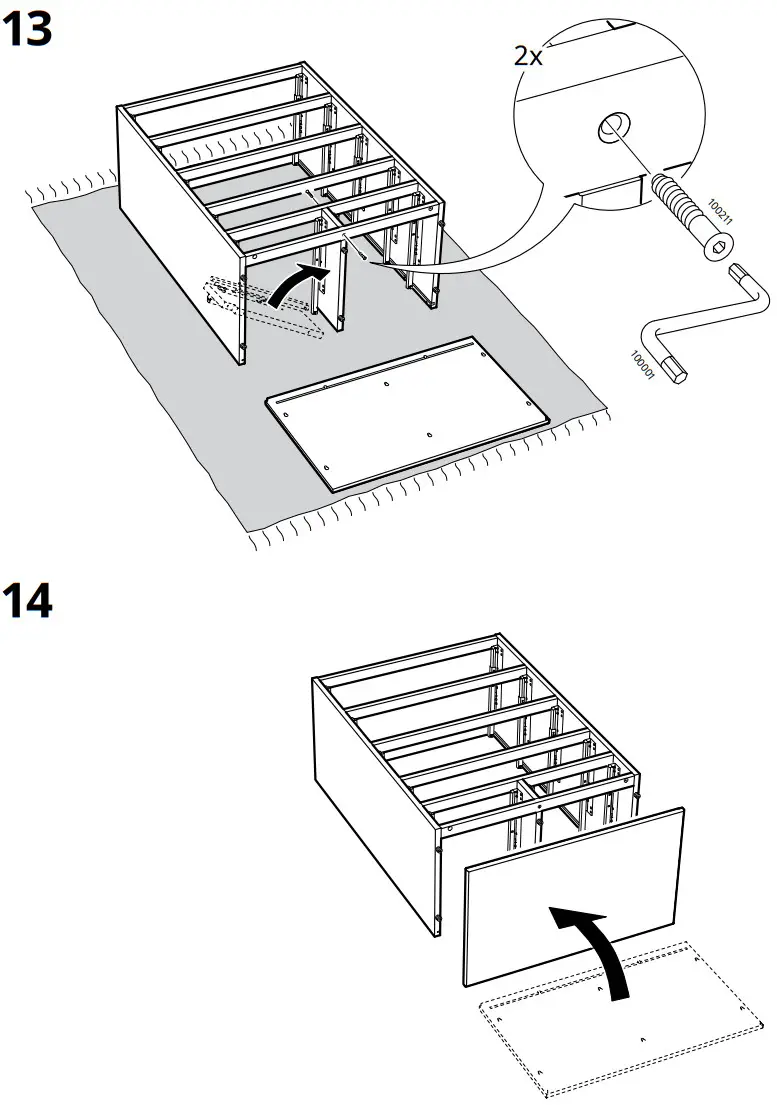 13

2x

100211

100001

14