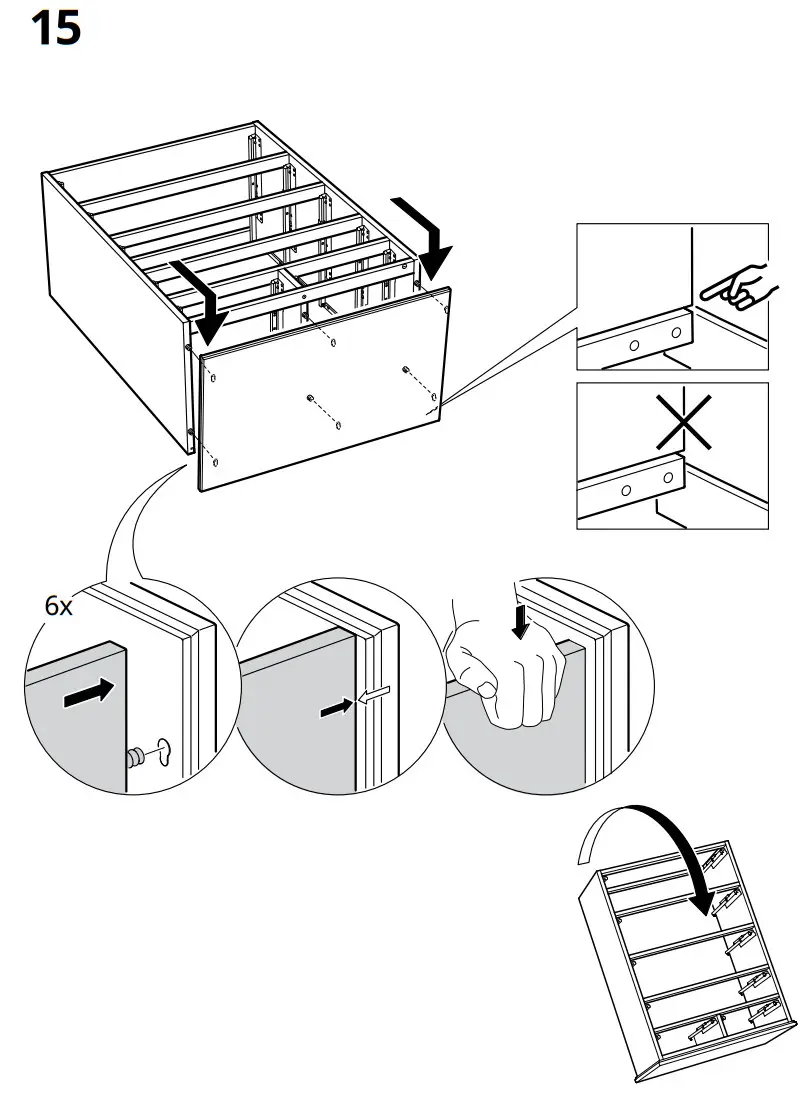 15

6x