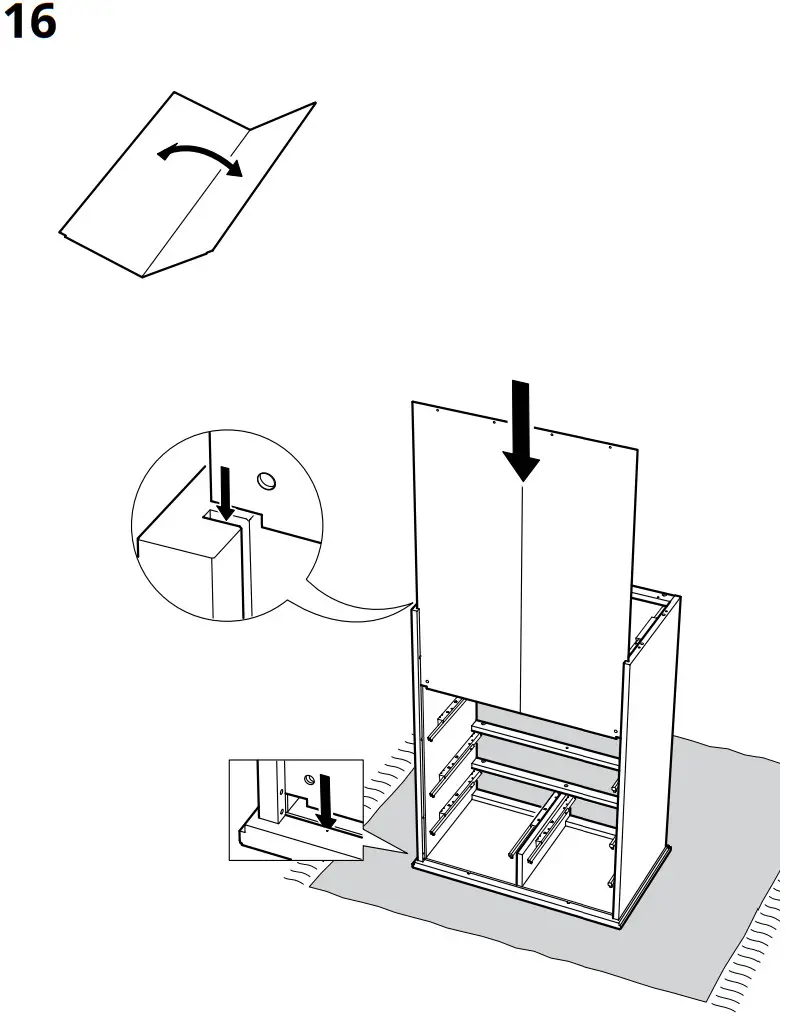 16