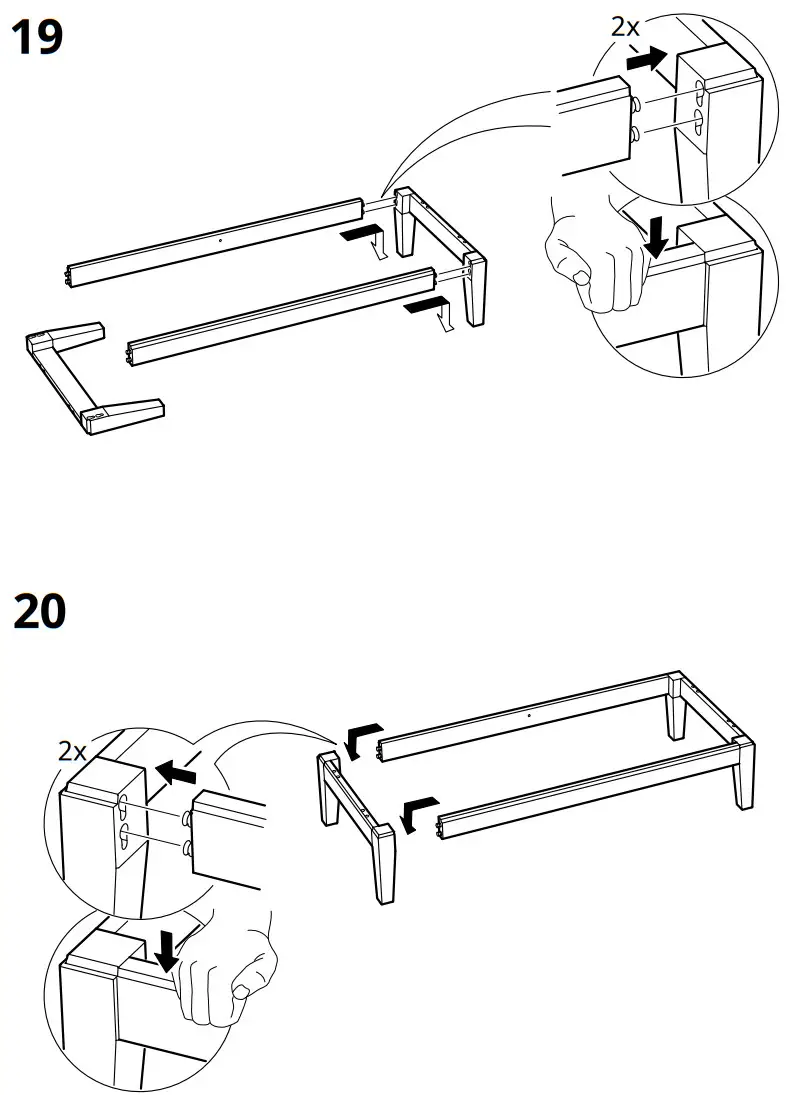 19

2x

20

2x