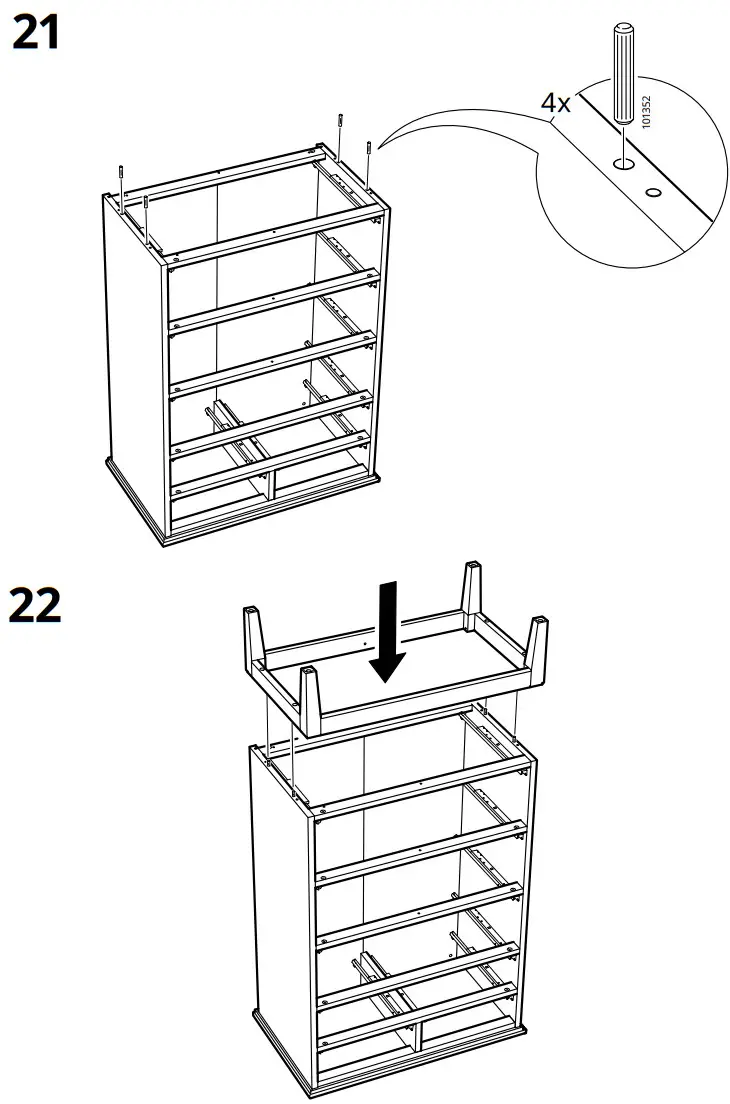 21

4x

101352

22