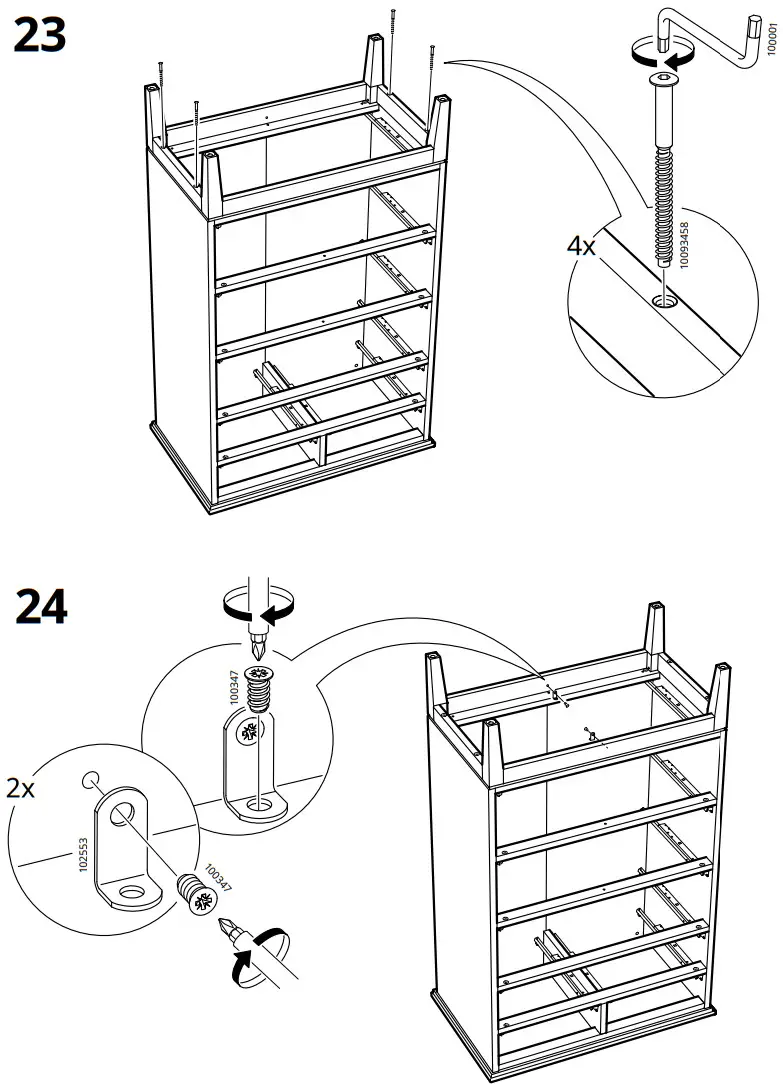 23

100001

4x

10093458

24

100347

2x

102553

100347