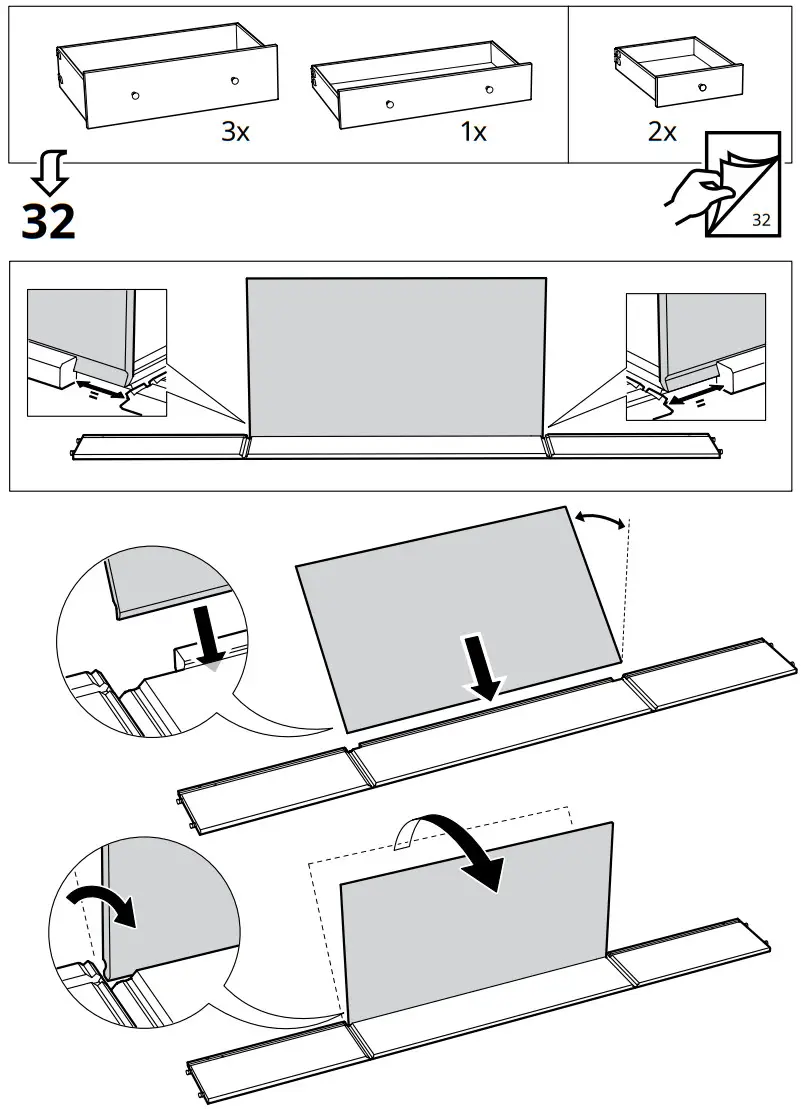 3x

1x

2x

32

32

=

=