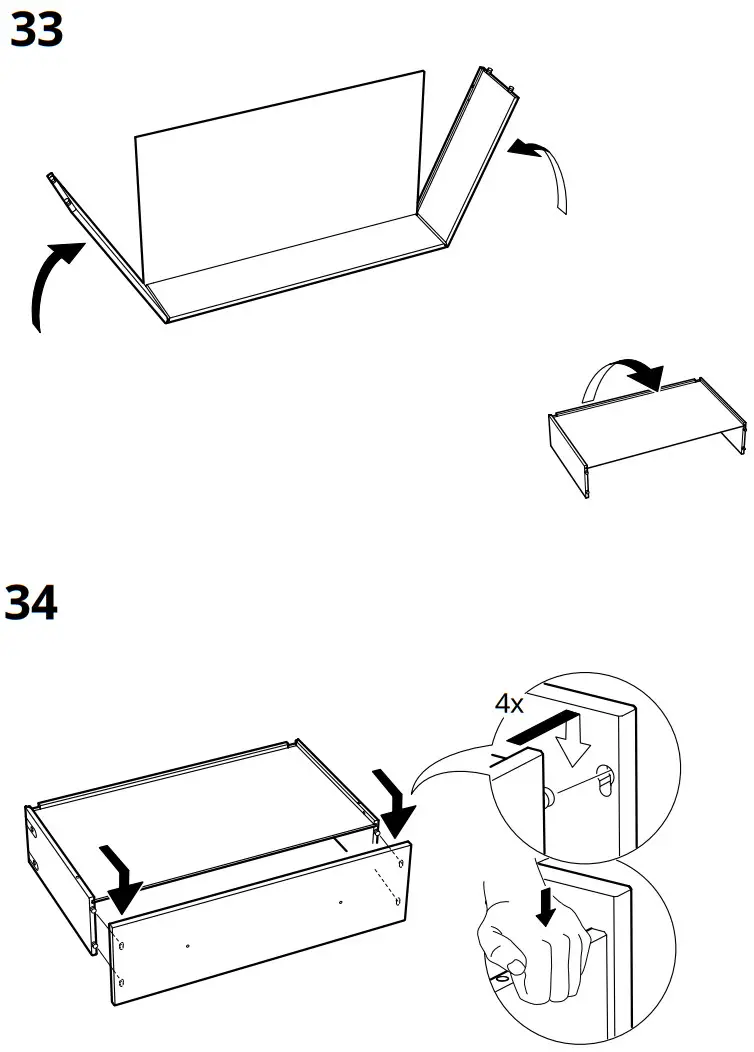 33

34

4x